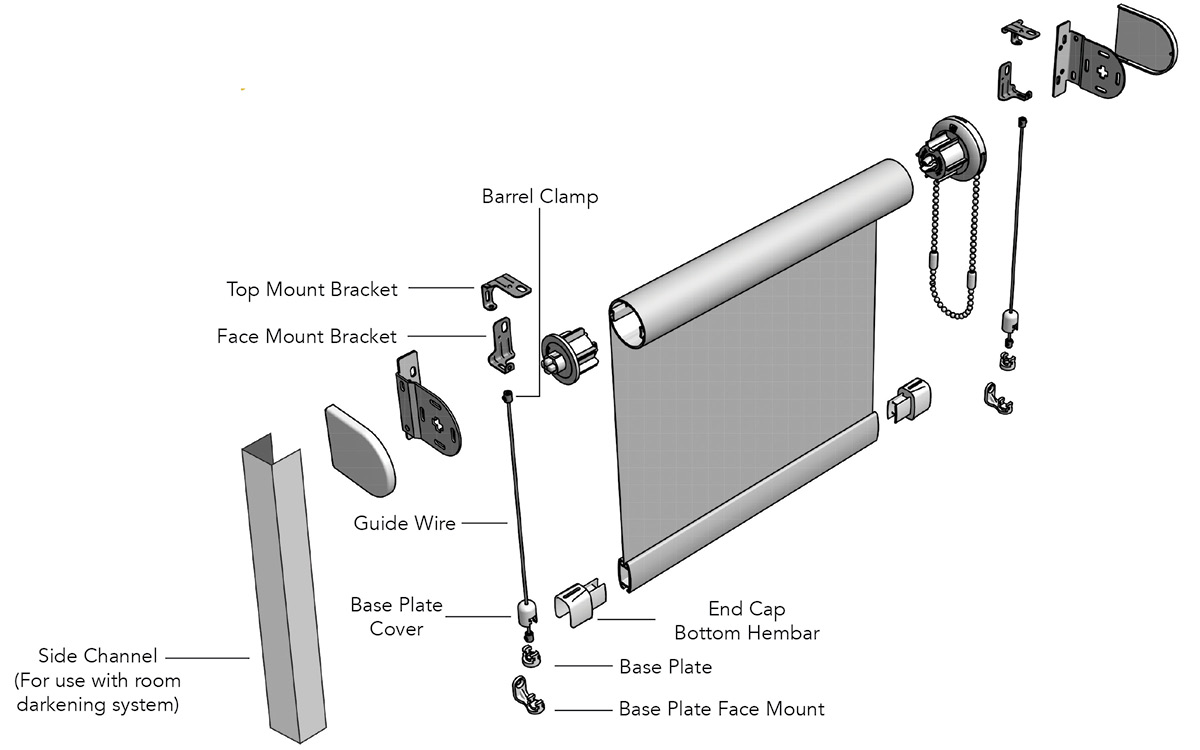 Barrel Clamp

Top Mount Bracket

Face Mount Bracket

Guide Wire

Base Plate Cover

End Cap Bottom Hembar

Side Channel (For use with room darkening system)

Base Plate

Base Plate Face Mount